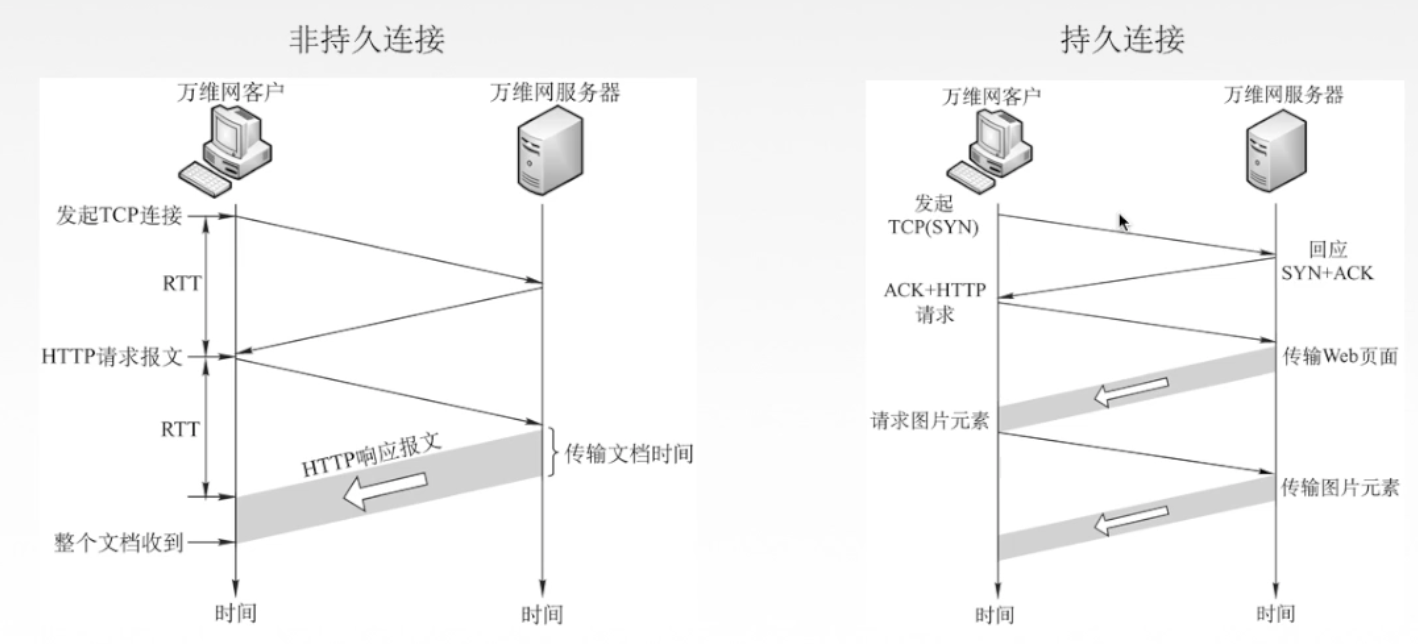 非持久连接

万维网客户

万维网服务器

发起TCP连接

RTT

HTTP请求报文

RTT

HTTP响应报文

传输文档时间

整个文档收到

时间

时间

持久连接

万维网客户

万维网服务器

发起
TCP(SYN)

回应
SYN+ACK

ACK+HTTP
请求

传输Web页面

请求图片元素

传输图片元素

时间

时间